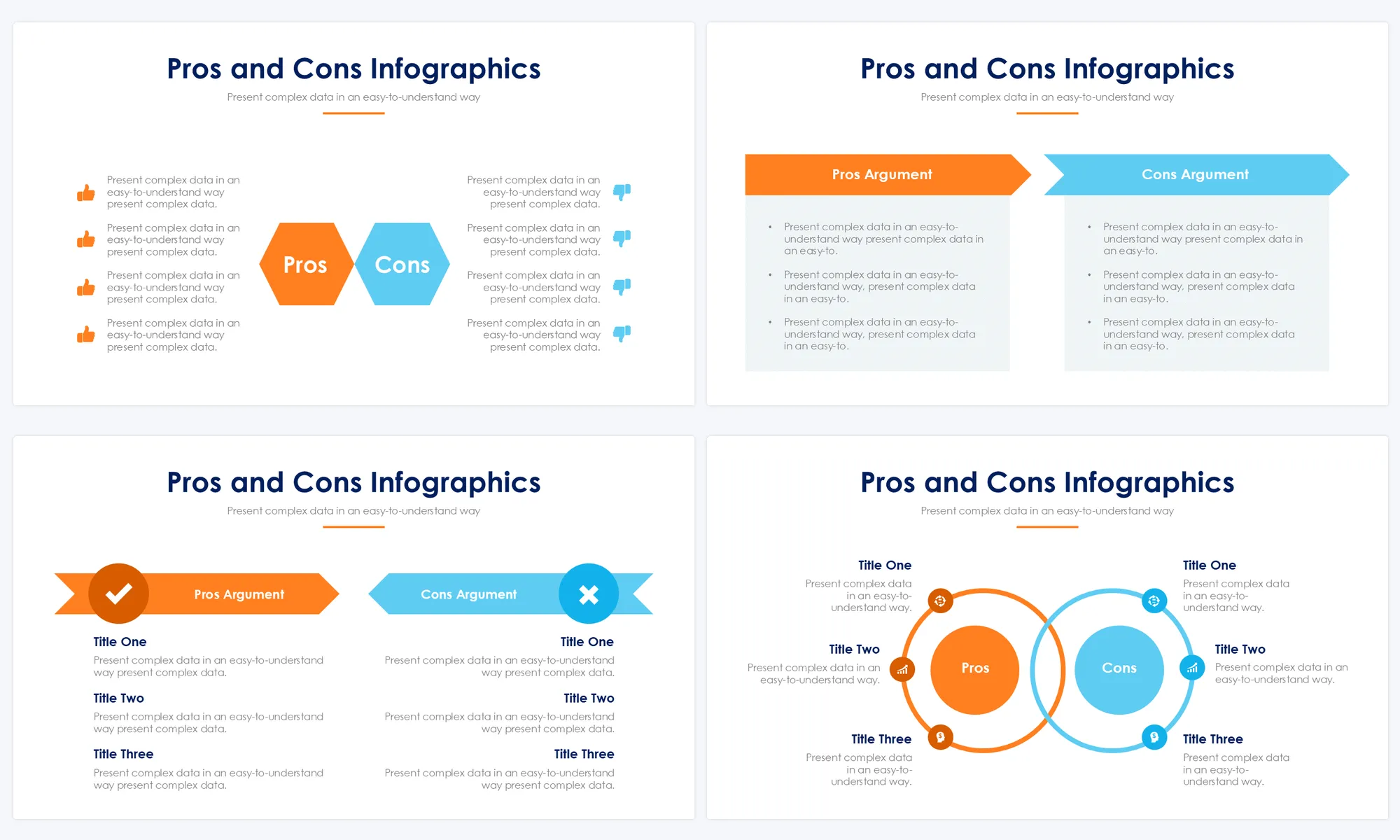 Pros and Cons Infographics
Present complex data in an easy-to-understand way

Present complex data in an easy-to-understand way present complex data.

Present complex data in an easy-to-understand way present complex data.

Present complex data in an easy-to-understand way present complex data.

Present complex data in an easy-to-understand way present complex data.

Pros

Cons

Present complex data in an easy-to-understand way present complex data.

Present complex data in an easy-to-understand way present complex data.

Present complex data in an easy-to-understand way present complex data.

Present complex data in an easy-to-understand way present complex data.

Pros and Cons Infographics
Present complex data in an easy-to-understand way

Pros Argument

• Present complex data in an easy-to-understand way present complex data in an easy-to.
• Present complex data in an easy-to-understand way, present complex data in an easy-to.
• Present complex data in an easy-to-understand way, present complex data in an easy-to.

Cons Argument

• Present complex data in an easy-to-understand way present complex data in an easy-to.
• Present complex data in an easy-to-understand way, present complex data in an easy-to.
• Present complex data in an easy-to-understand way, present complex data in an easy-to.

Pros and Cons Infographics
Present complex data in an easy-to-understand way

Pros Argument

Title One
Present complex data in an easy-to-understand way present complex data.

Title Two
Present complex data in an easy-to-understand way present complex data.

Title Three
Present complex data in an easy-to-understand way present complex data.

Cons Argument

Title One
Present complex data in an easy-to-understand way present complex data.

Title Two
Present complex data in an easy-to-understand way present complex data.

Title Three
Present complex data in an easy-to-understand way present complex data.

Pros and Cons Infographics
Present complex data in an easy-to-understand way

Title One
Present complex data in an easy-to-understand way.

Title Two
Present complex data in an easy-to-understand way.

Title Three
Present complex data in an easy-to-understand way.

Pros

Cons

Title One
Present complex data in an easy-to-understand way.

Title Two
Present complex data in an easy-to-understand way.

Title Three
Present complex data in an easy-to-understand way.