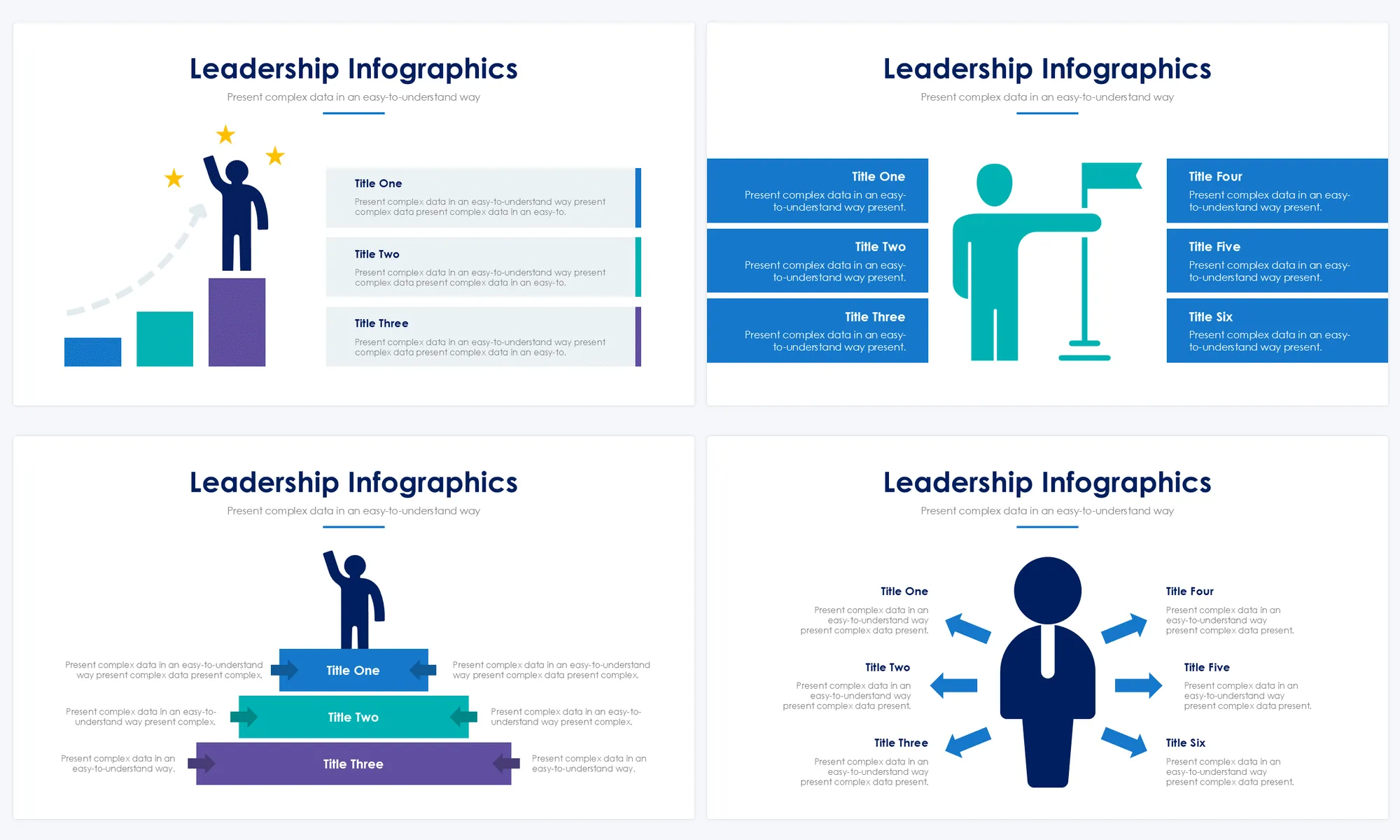 Leadership Infographics
Present complex data in an easy-to-understand way

Title One
Present complex data in an easy-to-understand way present complex data present complex data in an easy-to.

Title Two
Present complex data in an easy-to-understand way present complex data present complex data in an easy-to.

Title Three
Present complex data in an easy-to-understand way present complex data present complex data in an easy-to.

Leadership Infographics
Present complex data in an easy-to-understand way

Title One
Present complex data in an easy-to-understand way present.

Title Two
Present complex data in an easy-to-understand way present.

Title Three
Present complex data in an easy-to-understand way present.

Title Four
Present complex data in an easy-to-understand way present.

Title Five
Present complex data in an easy-to-understand way present.

Title Six
Present complex data in an easy-to-understand way present.

Leadership Infographics
Present complex data in an easy-to-understand way

Present complex data in an easy-to-understand way present complex data present complex.

Title One

Present complex data in an easy-to-understand way present complex data present complex.

Present complex data in an easy-to-understand way present complex.

Title Two

Present complex data in an easy-to-understand way present complex.

Present complex data in an easy-to-understand way.

Title Three

Present complex data in an easy-to-understand way.

Leadership Infographics
Present complex data in an easy-to-understand way

Title One
Present complex data in an easy-to-understand way present complex data present.

Title Two
Present complex data in an easy-to-understand way present complex data present.

Title Three
Present complex data in an easy-to-understand way present complex data present.

Title Four
Present complex data in an easy-to-understand way present complex data present.

Title Five
Present complex data in an easy-to-understand way present complex data present.

Title Six
Present complex data in an easy-to-understand way present complex data present.